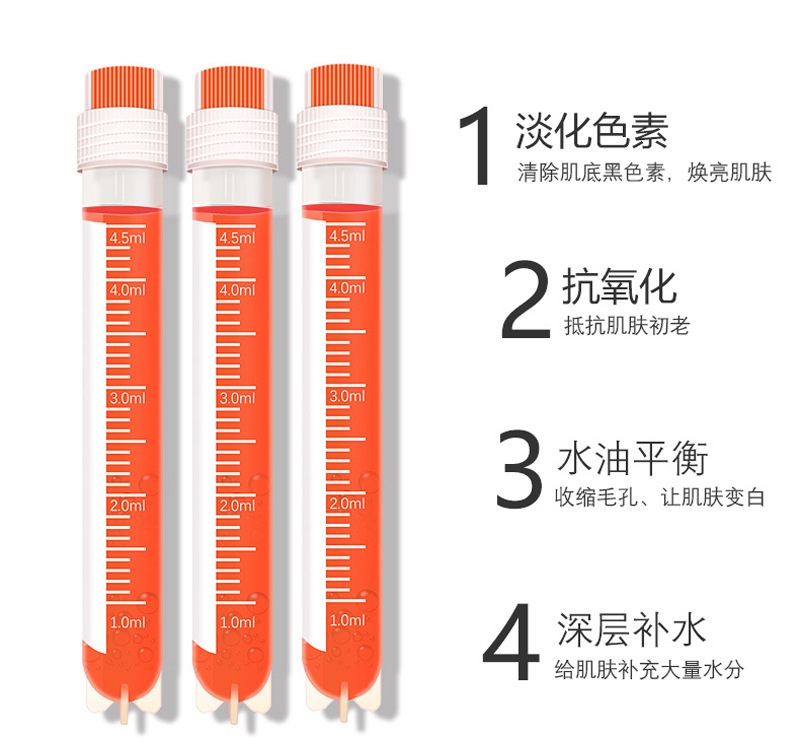 4.5ml
4.0ml
3.0ml
2.0ml
1.0ml

4.5ml
4.0ml
3.0ml
2.0ml
1.0ml

4.5ml
4.0ml
3.0ml
2.0ml
1.0ml

1 淡化色素
清除肌底黑色素，焕亮肌肤

2 抗氧化
抵抗肌肤初老

3 水油平衡
收缩毛孔、让肌肤变白

4 深层补水
给肌肤补充大量水分